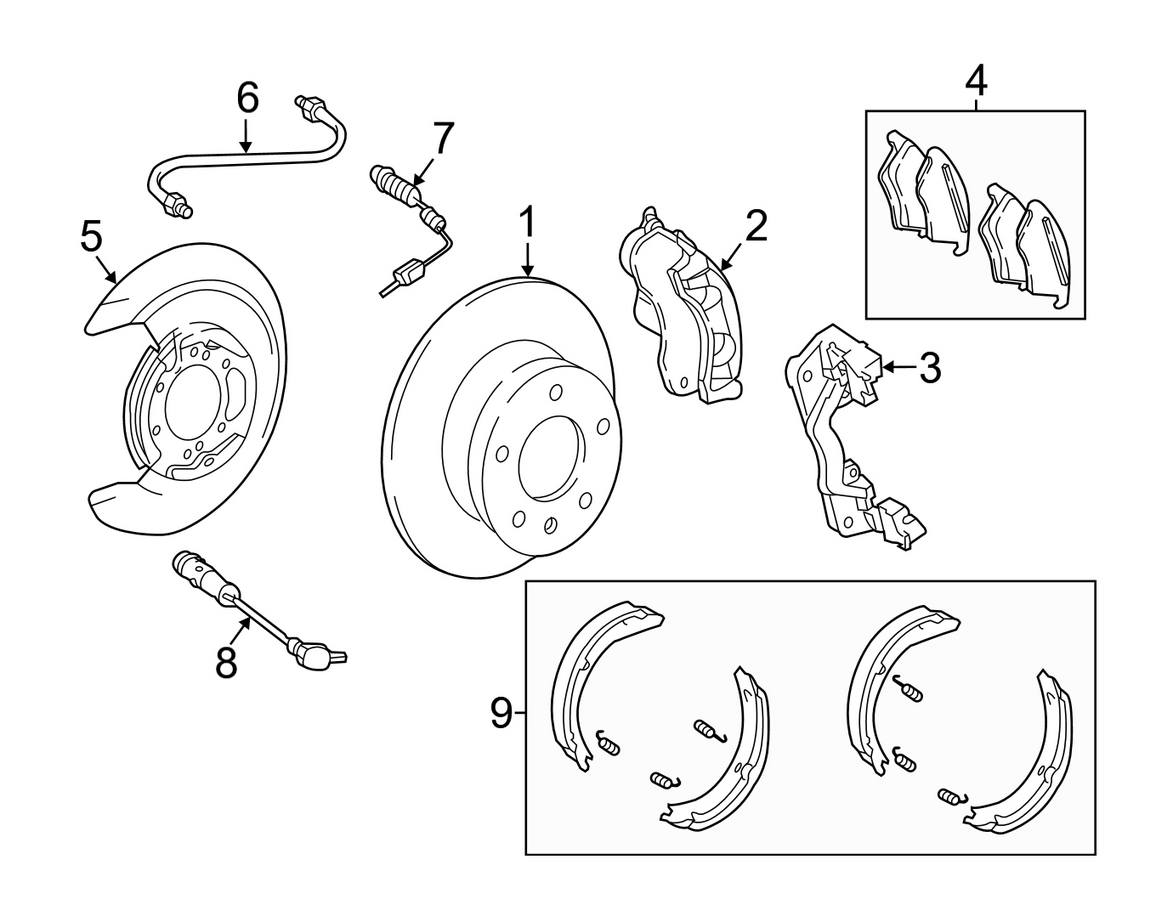 6
7
4
5
1
2
3
8
9